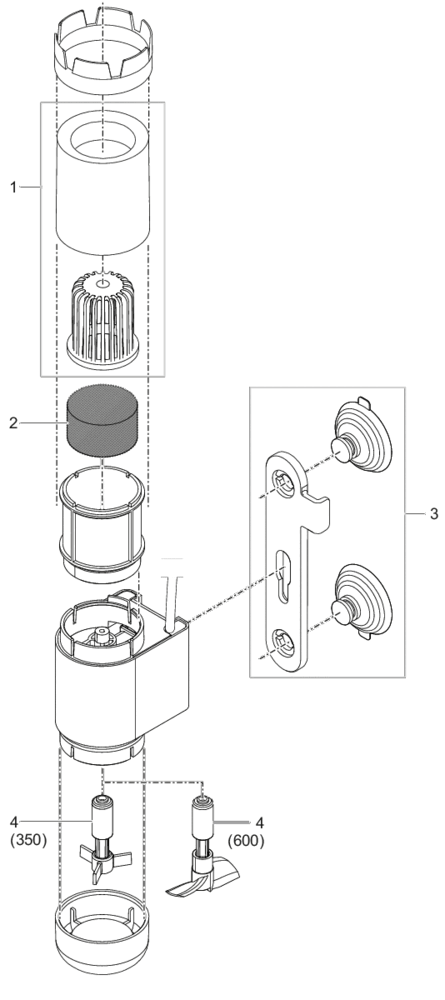 1

2

3

4
(350)

4
(600)