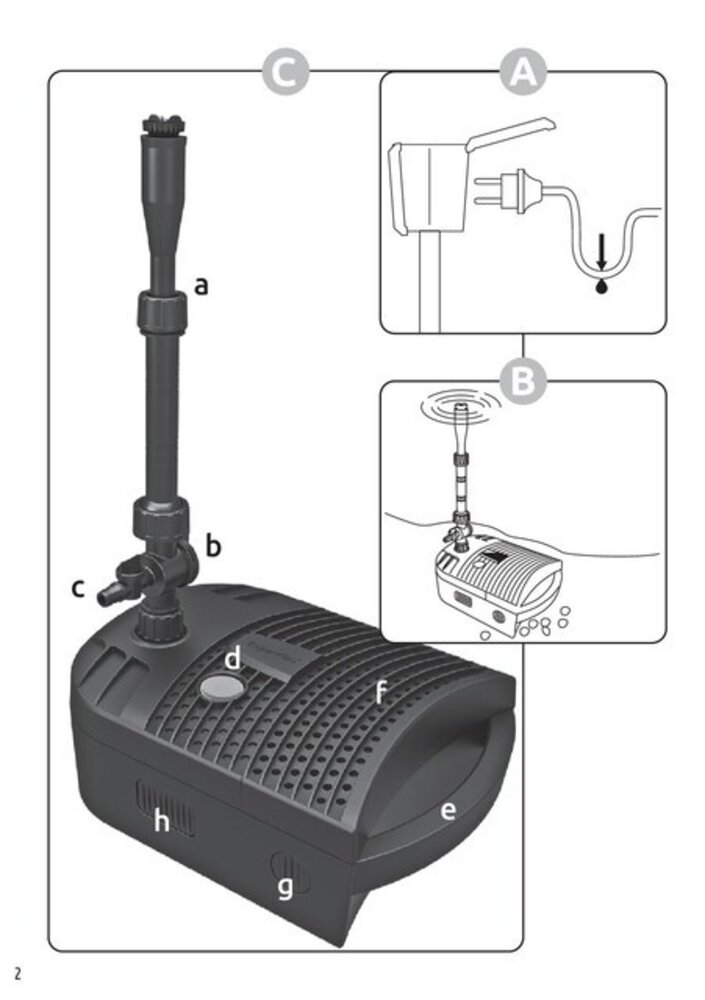 C

A

B

a

b

c

d

f

e

h

g

2