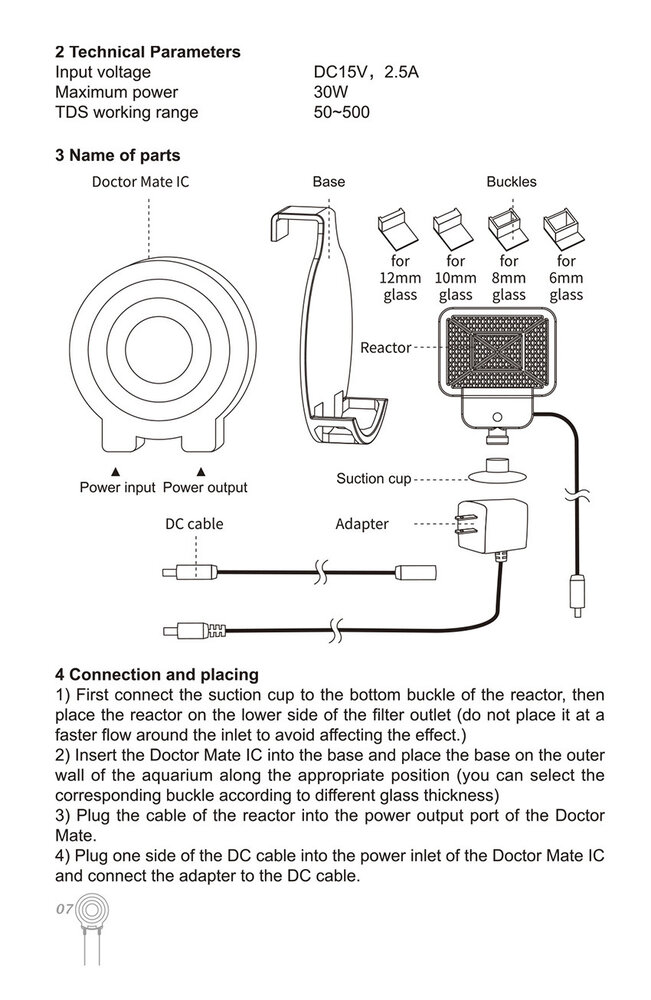 2 Technical Parameters

| | |
|---|---|
| Input voltage | DC15V，2.5A |
| Maximum power | 30W |
| TDS working range | 50~500 |

3 Name of parts

Doctor Mate IC

Base

Buckles

for 12mm glass

for 10mm glass

for 8mm glass

for 6mm glass

Reactor

Power input Power output

Suction cup

DC cable

Adapter

4 Connection and placing

1) First connect the suction cup to the bottom buckle of the reactor, then place the reactor on the lower side of the filter outlet (do not place it at a faster flow around the inlet to avoid affecting the effect.)

2) Insert the Doctor Mate IC into the base and place the base on the outer wall of the aquarium along the appropriate position (you can select the corresponding buckle according to different glass thickness)

3) Plug the cable of the reactor into the power output port of the Doctor Mate.

4) Plug one side of the DC cable into the power inlet of the Doctor Mate IC and connect the adapter to the DC cable.

07