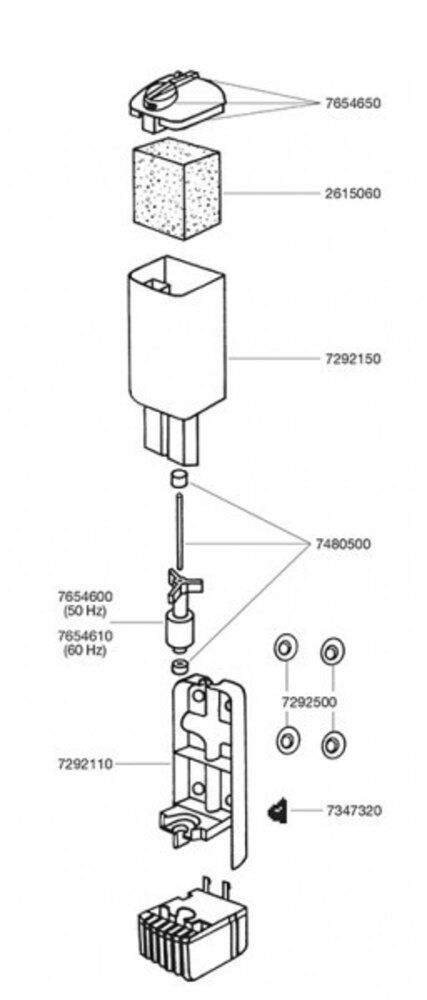 7654650

2615060

7292150

7480500

7654600
(50 Hz)

7654610
(60 Hz)

7292500

7292110

7347320