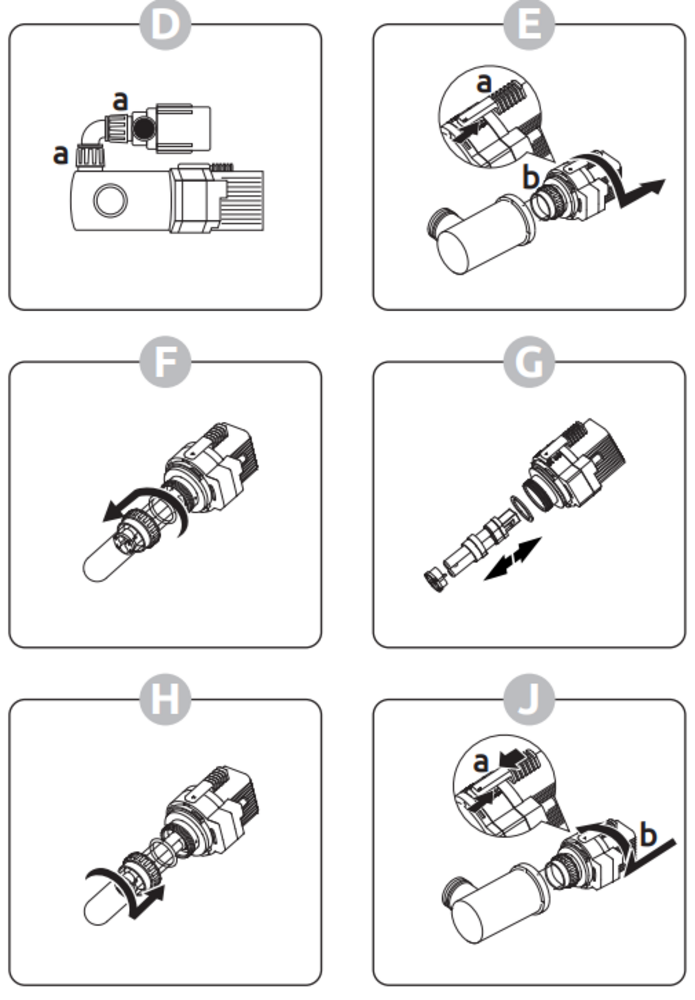 D

a

a

E

a

b

F

G

H

J

a

b