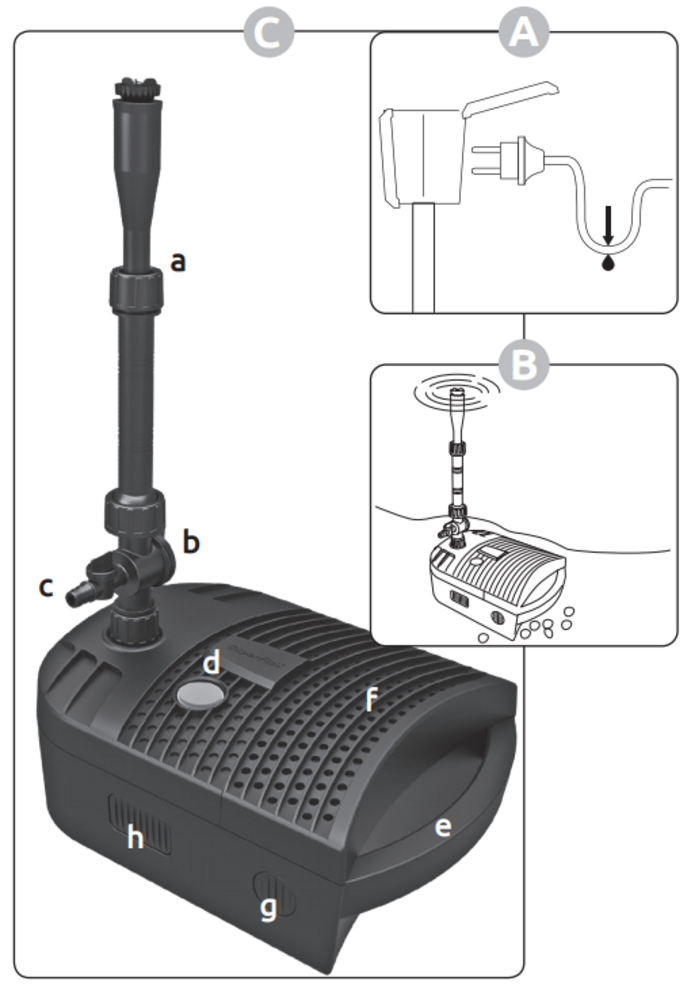 C
A
B
a
b
c
d
f
e
h
g