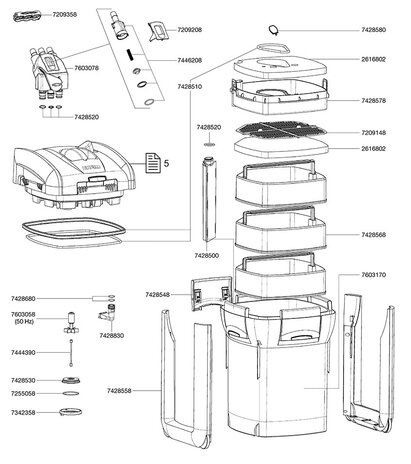 7209358

7209208

7428580

7446208

2616802

7603078

7428510

7428578

7428520

7428520

7209148

2616802

5

7428568

7428500

7603170

7428548

7428680

7603058
(50 Hz)

7428830

7444390

7428530

7255058

7428558

7342358