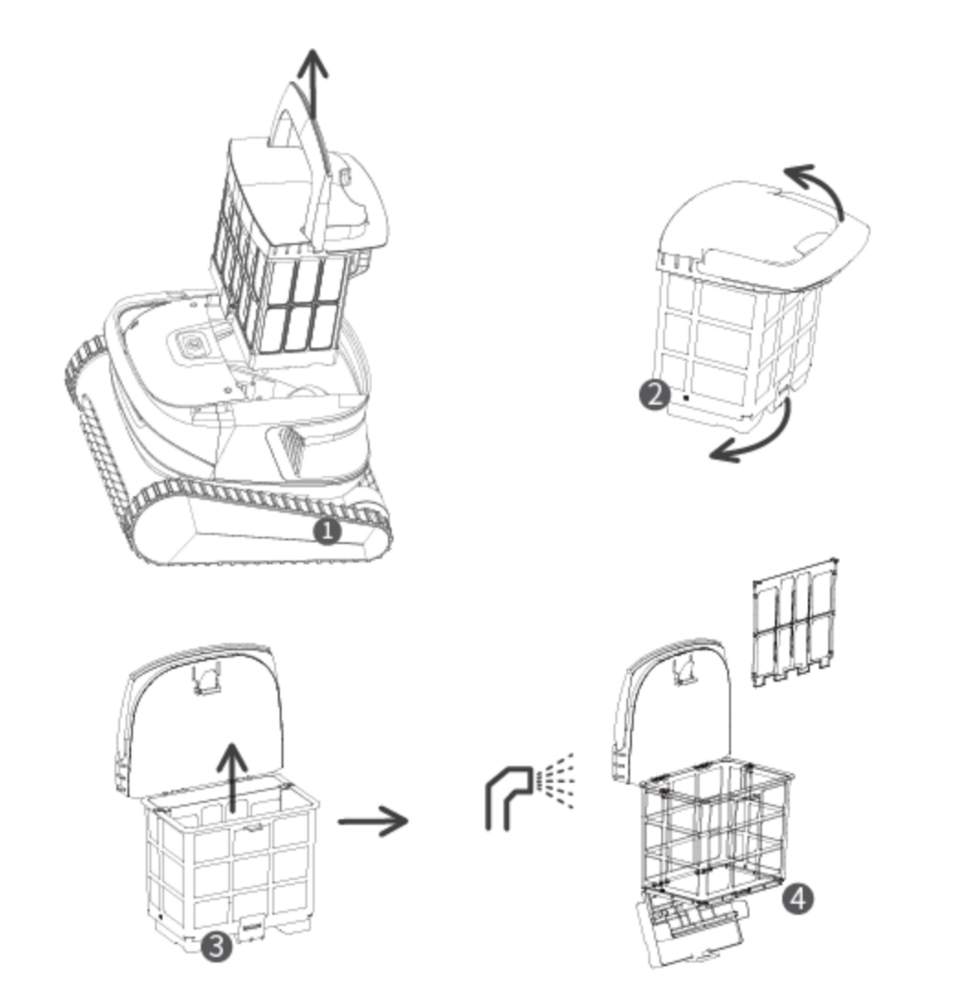 1
2
3
4