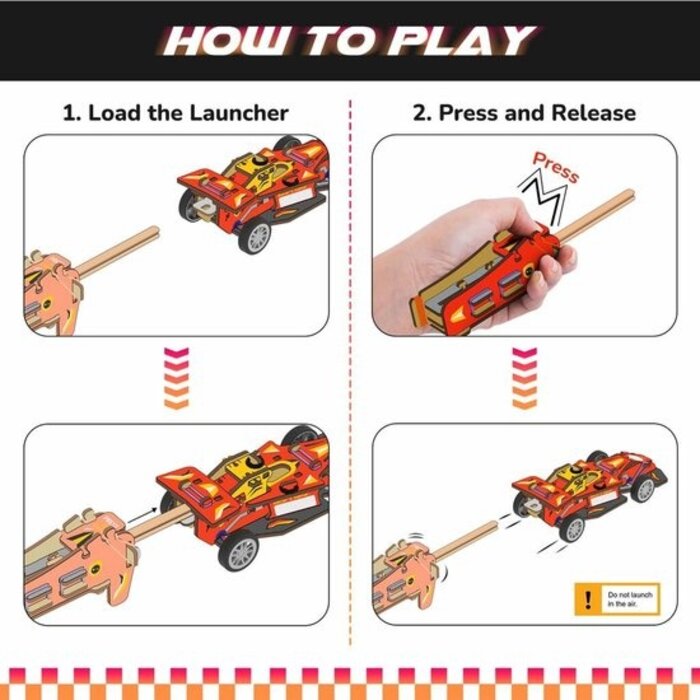 HOW TO PLAY

1. Load the Launcher

2. Press and Release

Press

! Do not launch in the air.