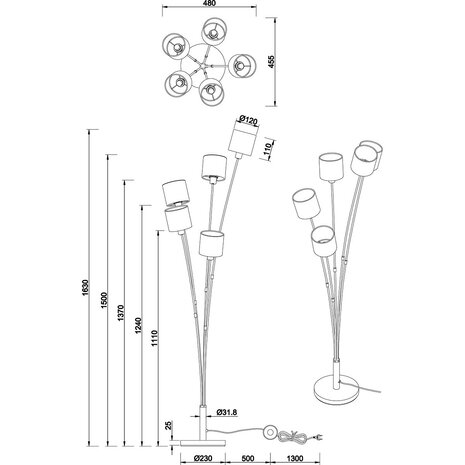 480

455

Ø120

110

1630

1500

1370

1240

1110

Ø31.8

25

Ø230

500

1300