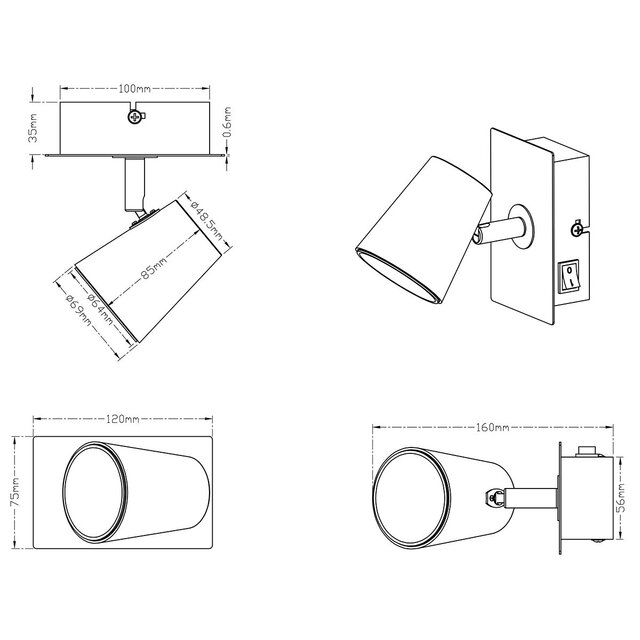 100mm
35mm
0.6mm
ø48.5mm
85mm
ø64mm
ø69mm
120mm
75mm
160mm
56mm