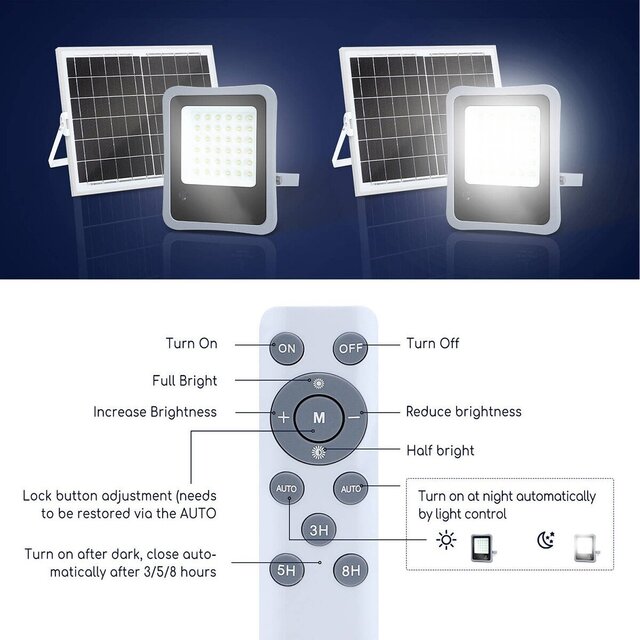 Turn On

ON

OFF

Turn Off

Full Bright

Increase Brightness

+

M

−

Reduce brightness

Half bright

Lock button adjustment (needs to be restored via the AUTO

AUTO

AUTO

Turn on at night automatically by light control

3H

Turn on after dark, close automatically after 3/5/8 hours

5H

8H