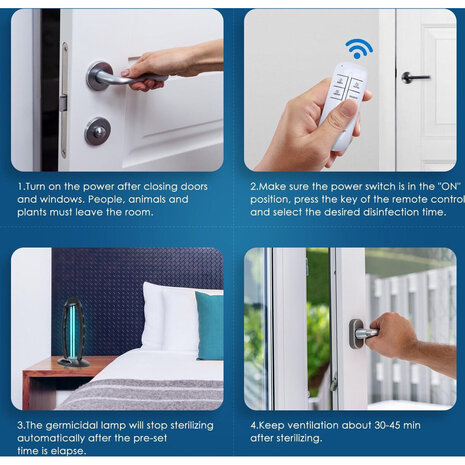 1.Turn on the power after closing doors and windows. People, animals and plants must leave the room.

2.Make sure the power switch is in the "ON" position, press the key of the remote control and select the desired disinfection time.

3.The germicidal lamp will stop sterilizing automatically after the pre-set time is elapse.

4.Keep ventilation about 30-45 min after sterilizing.