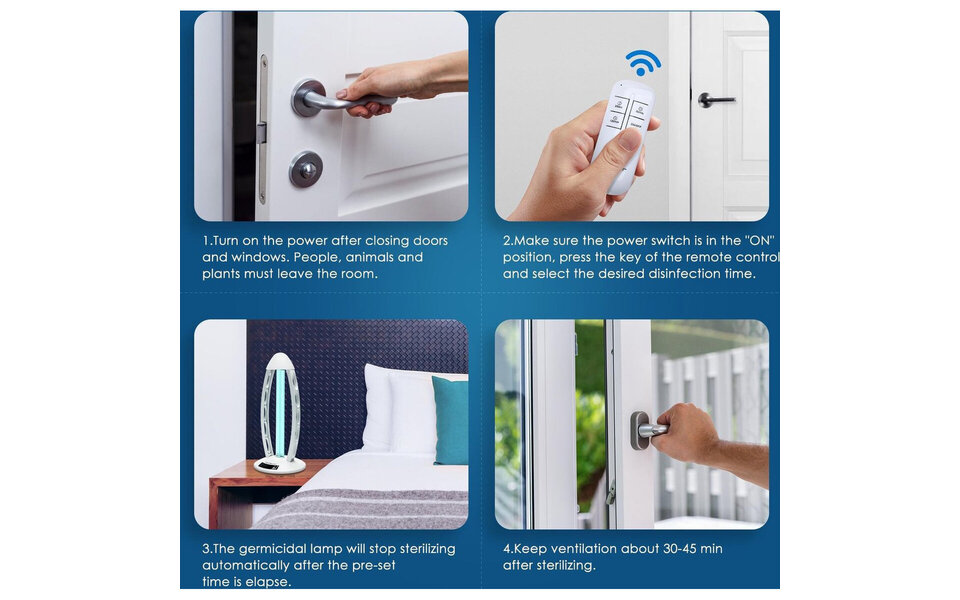 1.Turn on the power after closing doors and windows. People, animals and plants must leave the room.

2.Make sure the power switch is in the "ON" position, press the key of the remote control and select the desired disinfection time.

3.The germicidal lamp will stop sterilizing automatically after the pre-set time is elapse.

4.Keep ventilation about 30-45 min after sterilizing.