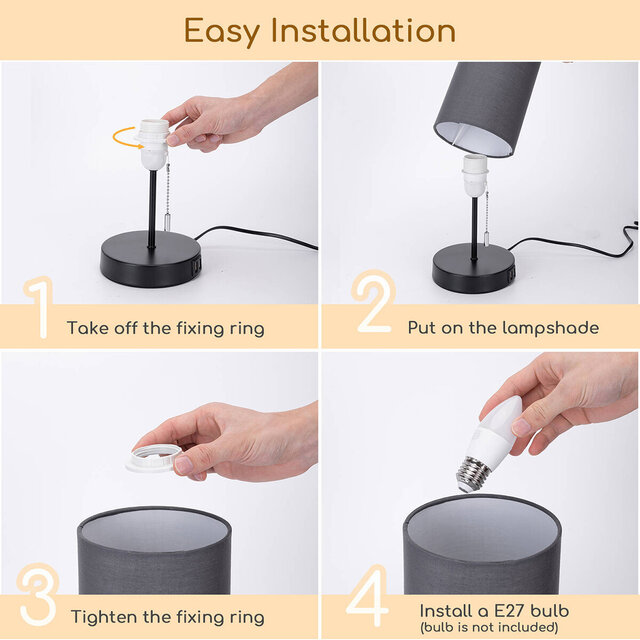 Easy Installation

1 Take off the fixing ring

2 Put on the lampshade

3 Tighten the fixing ring

4 Install a E27 bulb
(bulb is not included)