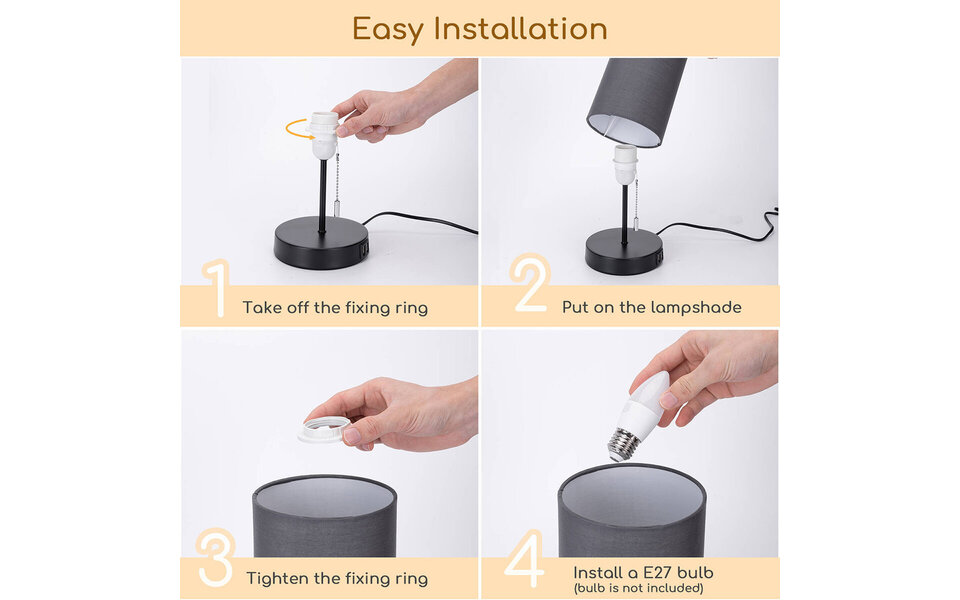 Easy Installation

1 Take off the fixing ring

2 Put on the lampshade

3 Tighten the fixing ring

4 Install a E27 bulb
(bulb is not included)