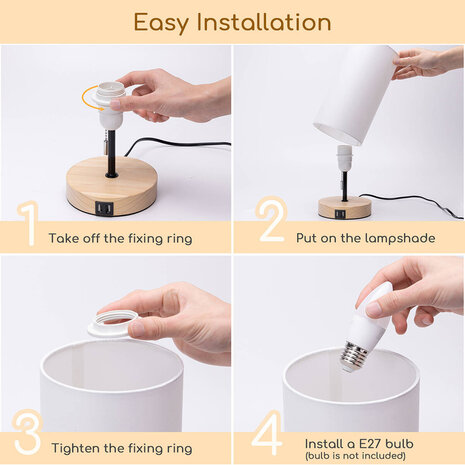 Easy Installation

1 Take off the fixing ring

2 Put on the lampshade

3 Tighten the fixing ring

4 Install a E27 bulb
(bulb is not included)