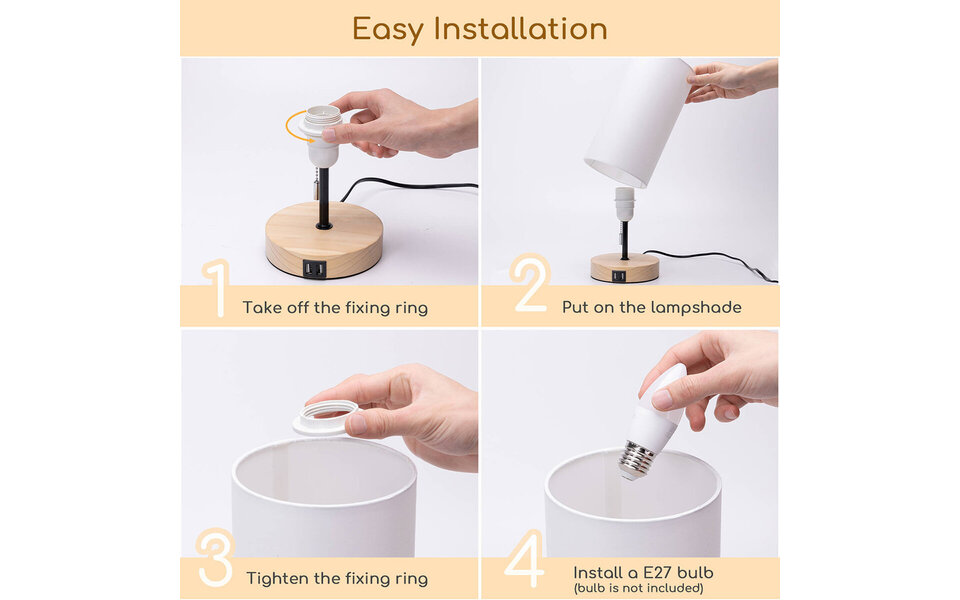 Easy Installation

1 Take off the fixing ring

2 Put on the lampshade

3 Tighten the fixing ring

4 Install a E27 bulb
(bulb is not included)