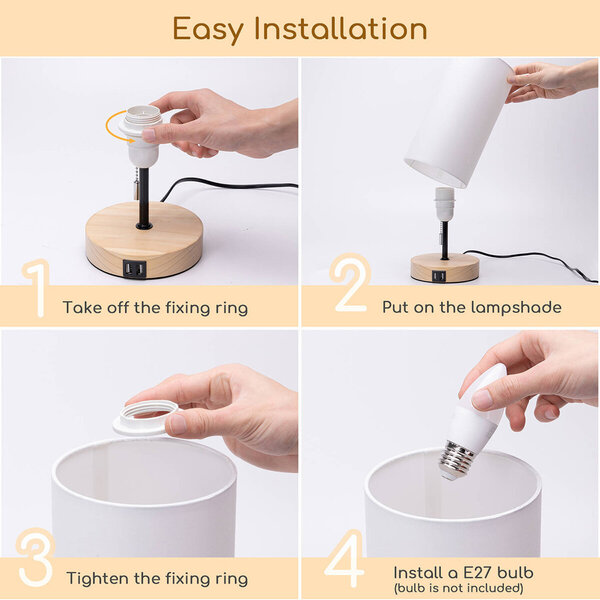 Easy Installation

1 Take off the fixing ring

2 Put on the lampshade

3 Tighten the fixing ring

4 Install a E27 bulb
(bulb is not included)