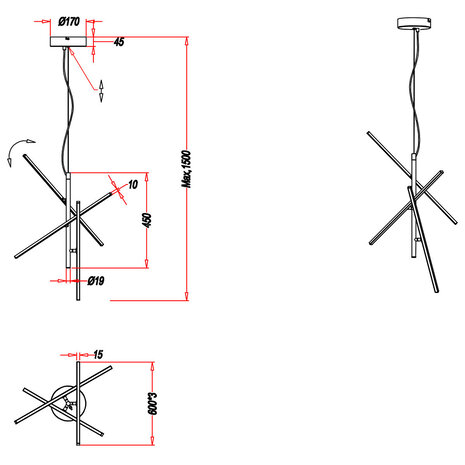 Ø170

45

Max.1500

10

450

Ø19

15

600*3