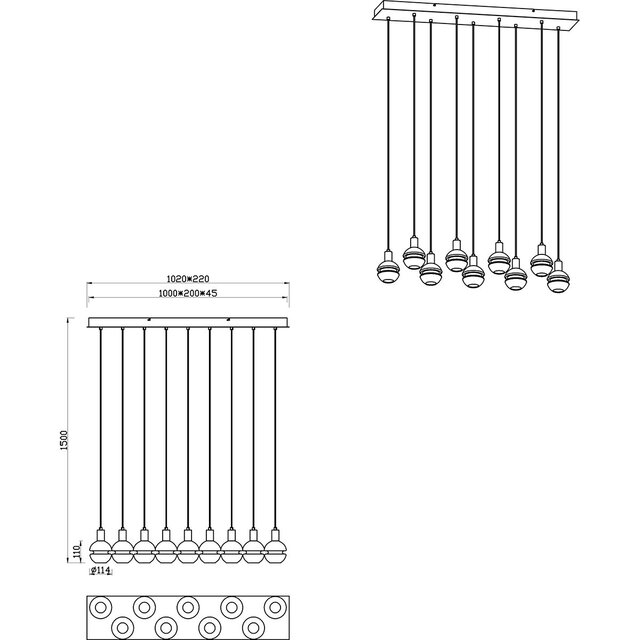 1020*220
1000*200*45
1500
110
Ø114