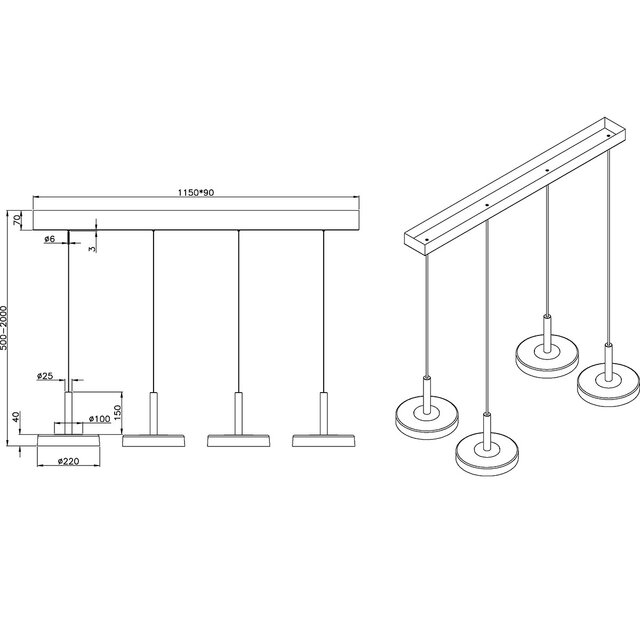 1150*90
70
ø6
3
500–2000
ø25
150
40
ø100
ø220