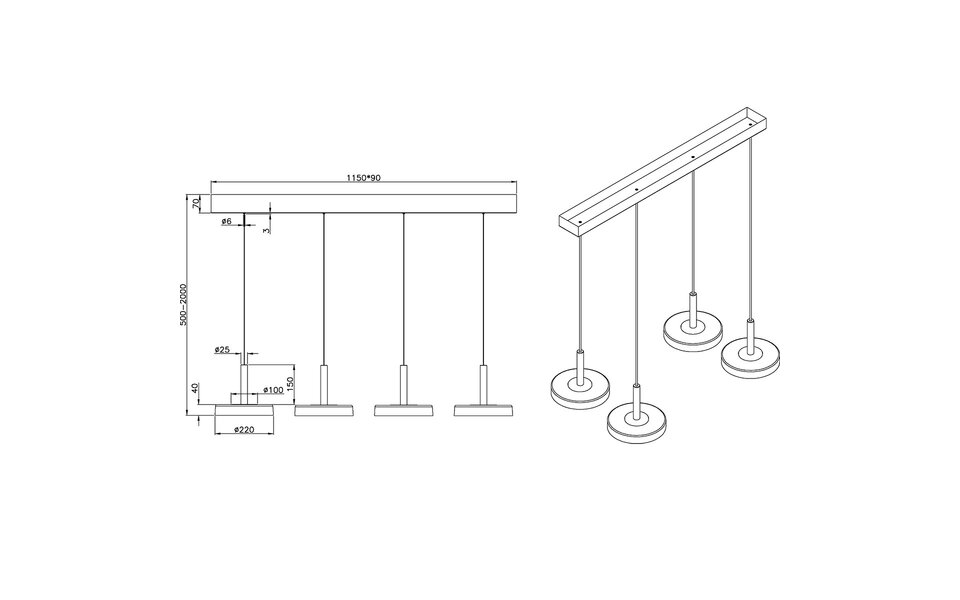 1150*90
70
ø6
3
500-2000
ø25
40
ø100
150
ø220