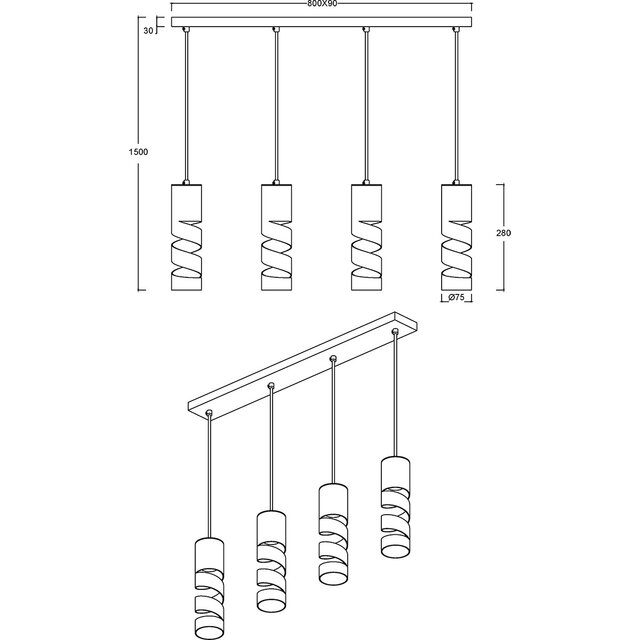 800X90

30

1500

280

Ø75