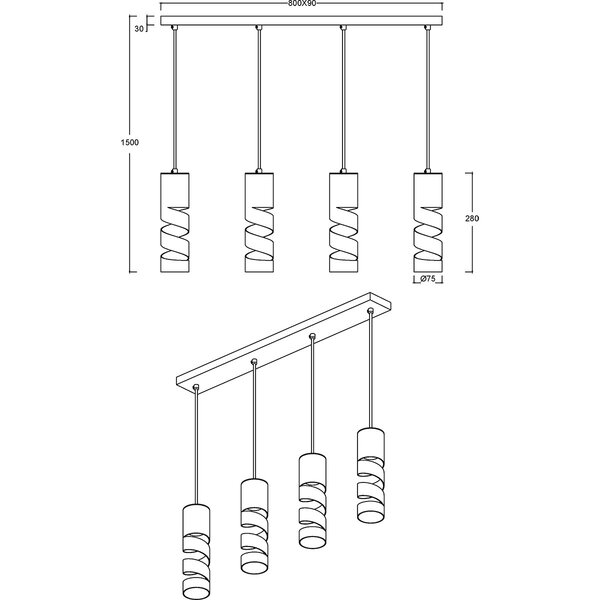 800X90
30
1500
280
Ø75