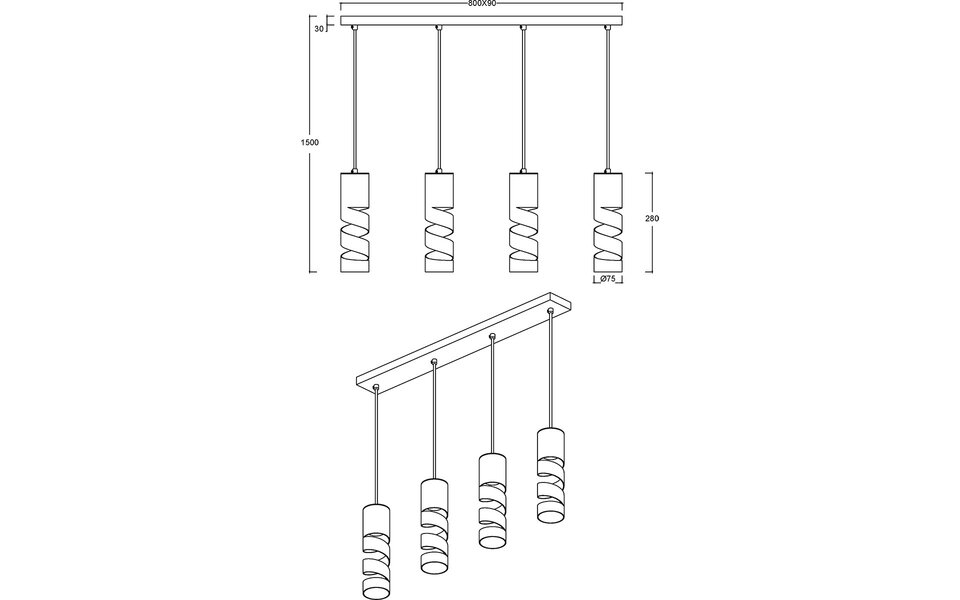 800X90
30
1500
280
Ø75