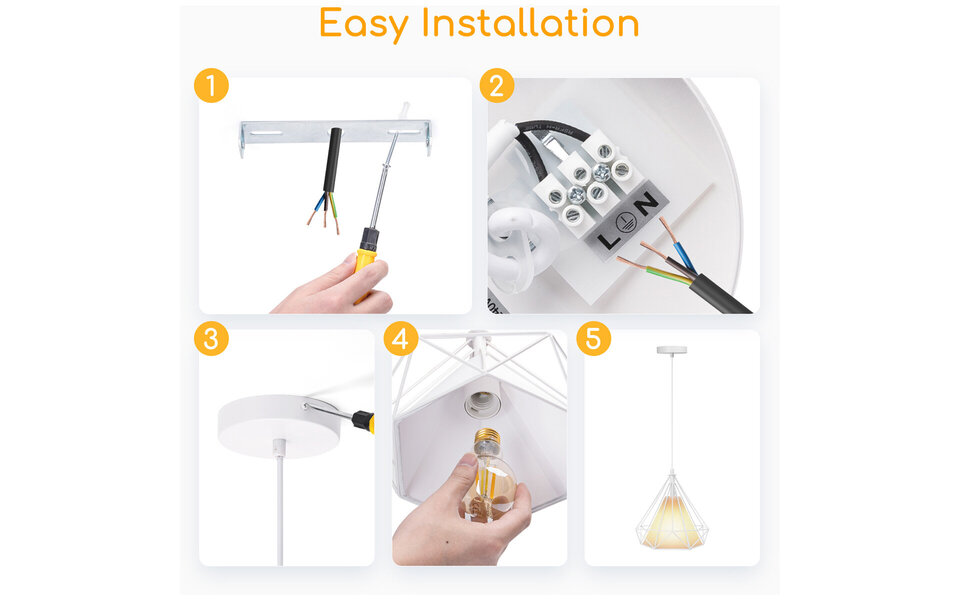 Easy Installation

1

2

L N

3

4

5