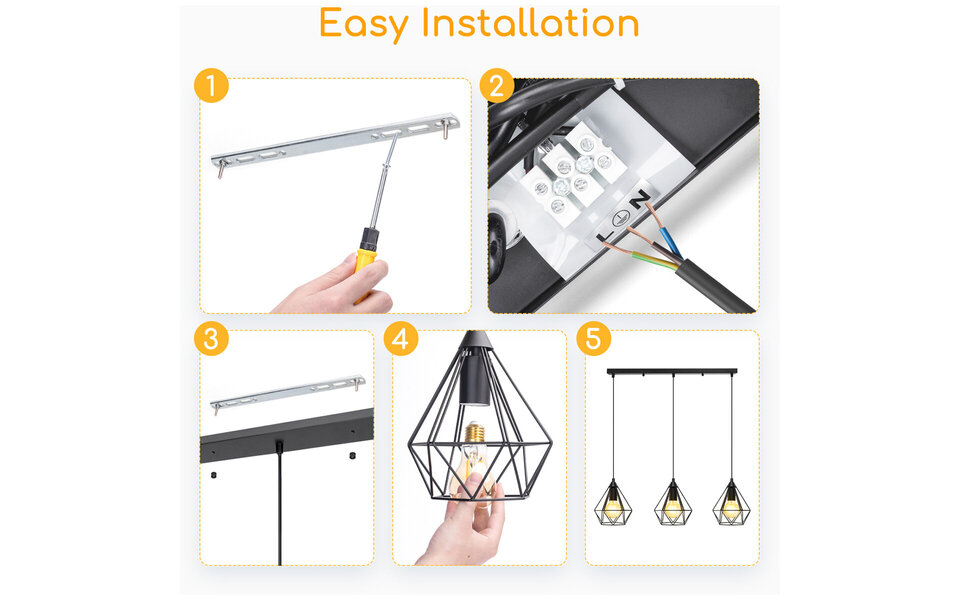 Easy Installation

1

2

L N

3

4

5