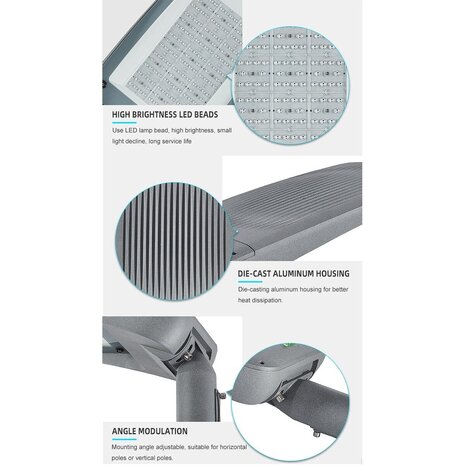 HIGH BRIGHTNESS LED BEADS

Use LED lamp bead, high brightness, small light decline, long service life

DIE-CAST ALUMINUM HOUSING

Die-casting aluminum housing for better heat dissipation.

ANGLE MODULATION

Mounting angle adjustable, suitable for horizontal poles or vertical poles.