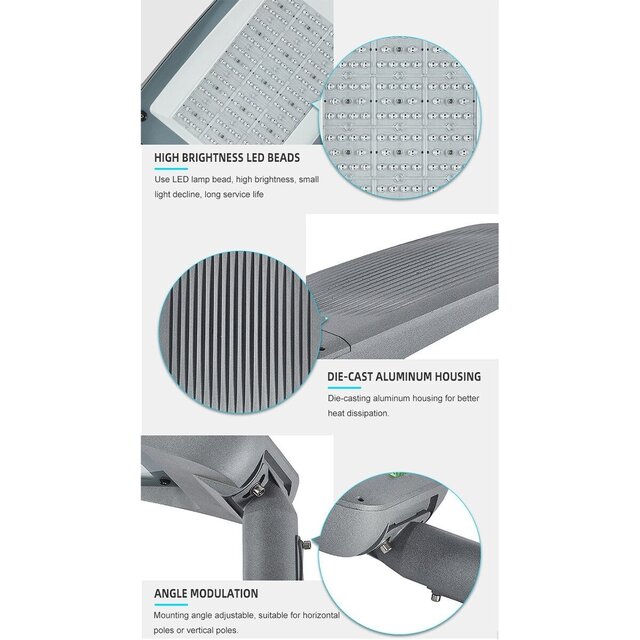 HIGH BRIGHTNESS LED BEADS

Use LED lamp bead, high brightness, small light decline, long service life

DIE-CAST ALUMINUM HOUSING

Die-casting aluminum housing for better heat dissipation.

ANGLE MODULATION

Mounting angle adjustable, suitable for horizontal poles or vertical poles.