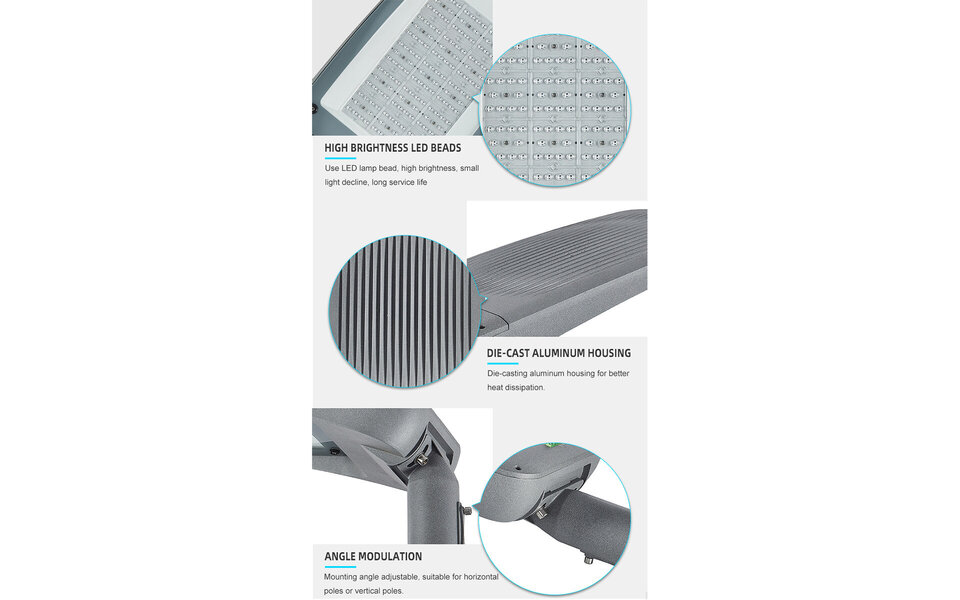 HIGH BRIGHTNESS LED BEADS

Use LED lamp bead, high brightness, small light decline, long service life

DIE-CAST ALUMINUM HOUSING

Die-casting aluminum housing for better heat dissipation.

ANGLE MODULATION

Mounting angle adjustable, suitable for horizontal poles or vertical poles.