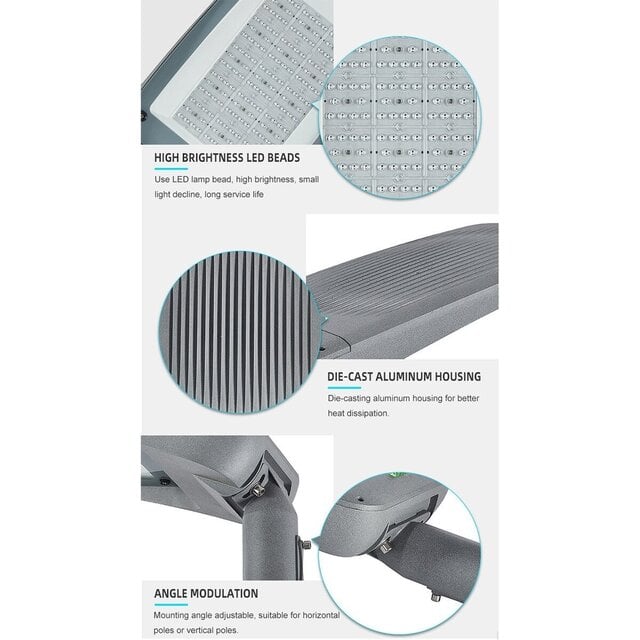 HIGH BRIGHTNESS LED BEADS

Use LED lamp bead, high brightness, small light decline, long service life

DIE-CAST ALUMINUM HOUSING

Die-casting aluminum housing for better heat dissipation.

ANGLE MODULATION

Mounting angle adjustable, suitable for horizontal poles or vertical poles.