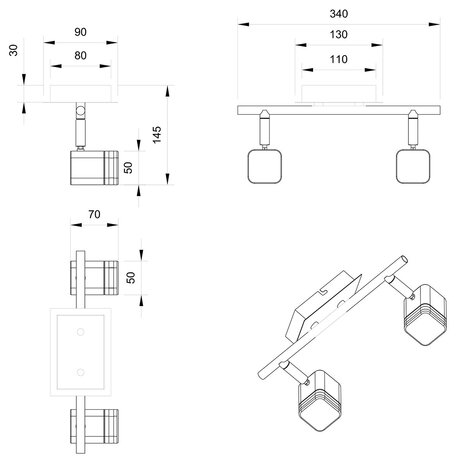 30
90
80
145
50
340
130
110
70
50