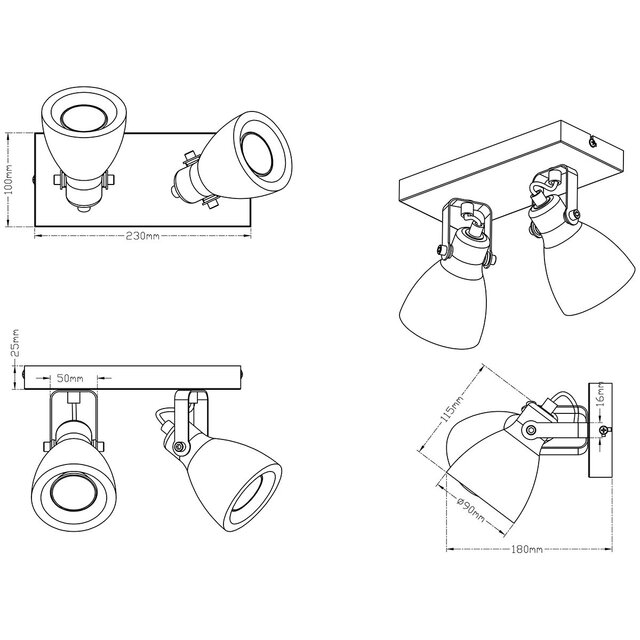 100mm
230mm
25mm
50mm
115mm
16mm
ø90mm
180mm