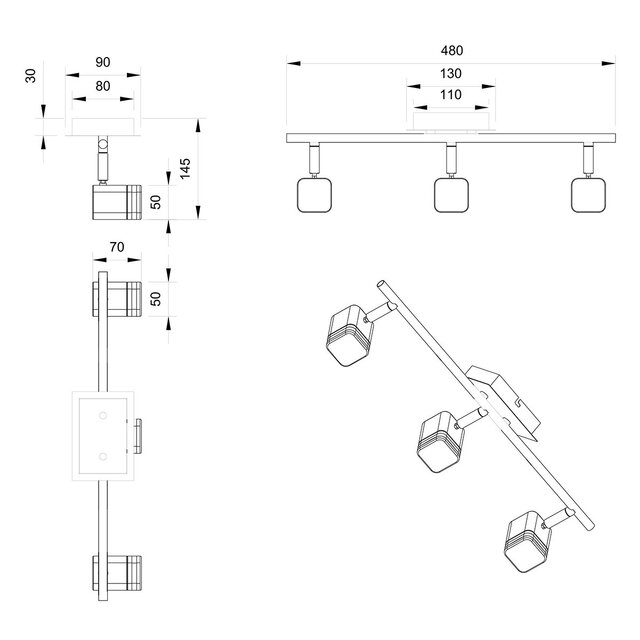 30
90
80
145
50
70
50
480
130
110