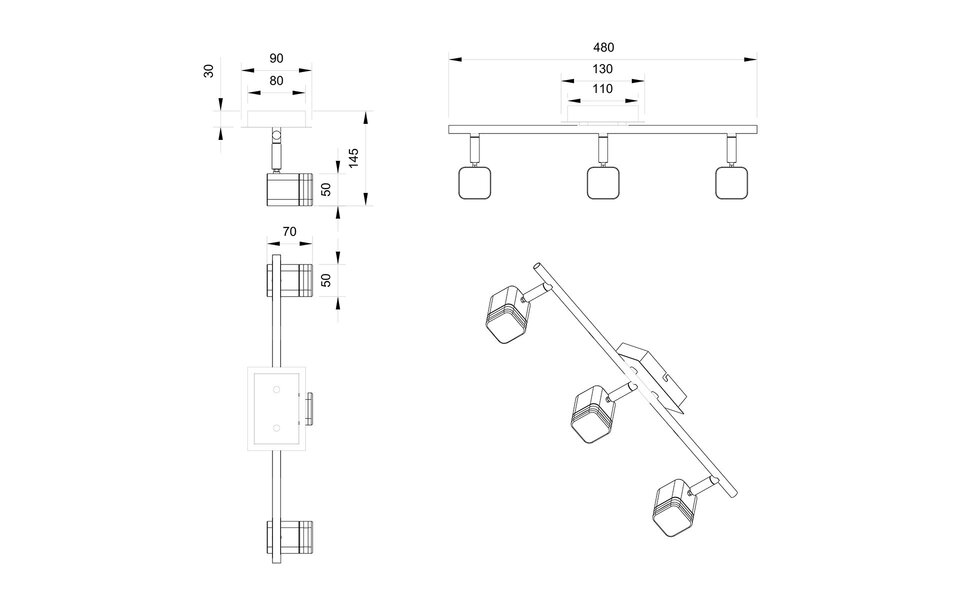 30
90
80
145
50
70
50
480
130
110