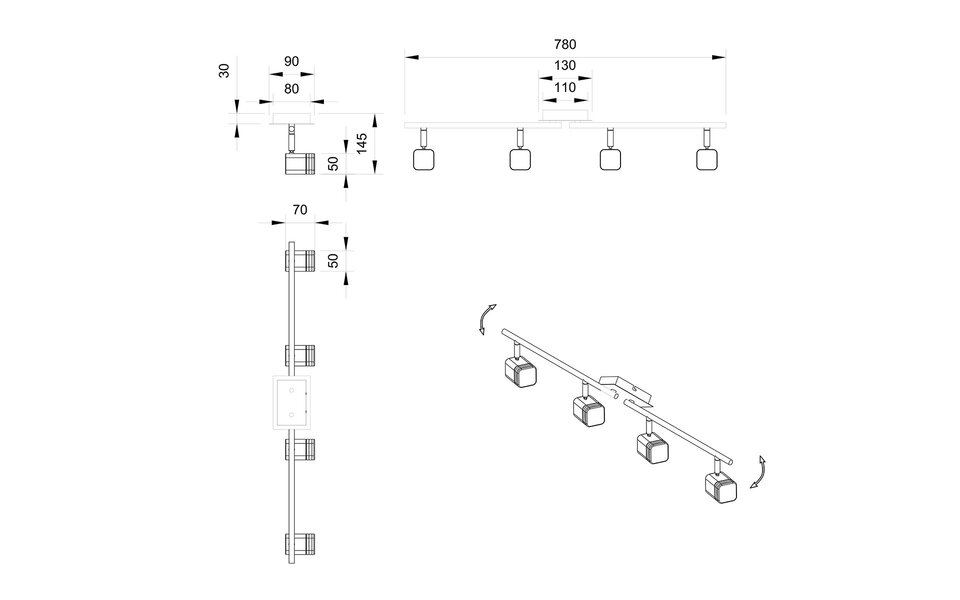 30
90
80
145
50
780
130
110
70
50