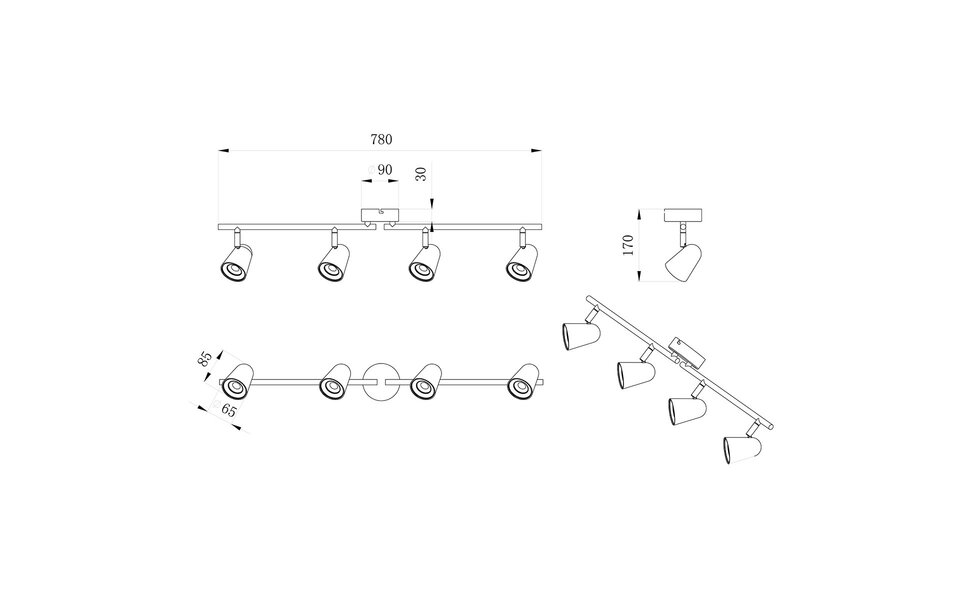 780

90

30

170

85

65