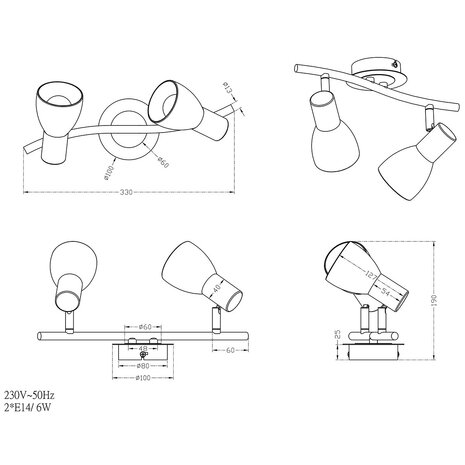 ø13
ø100
ø60
330
40
ø60
48
ø80
ø100
60
127
54
190
25
230V~50Hz
2*E14/ 6W