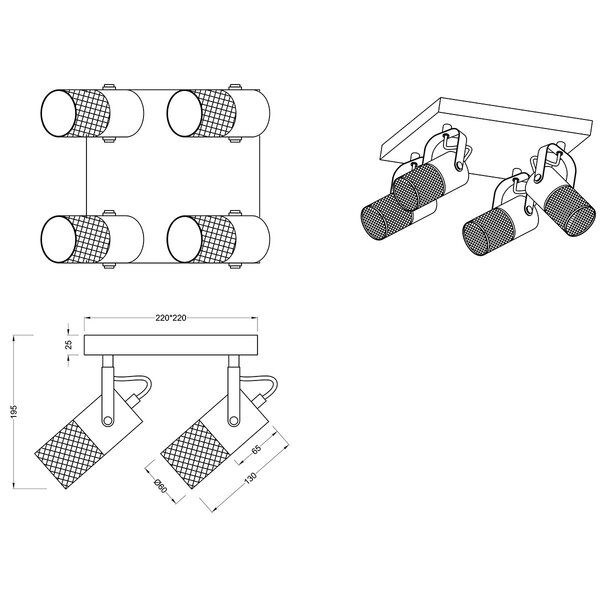 220*220
25
195
65
Ø60
130