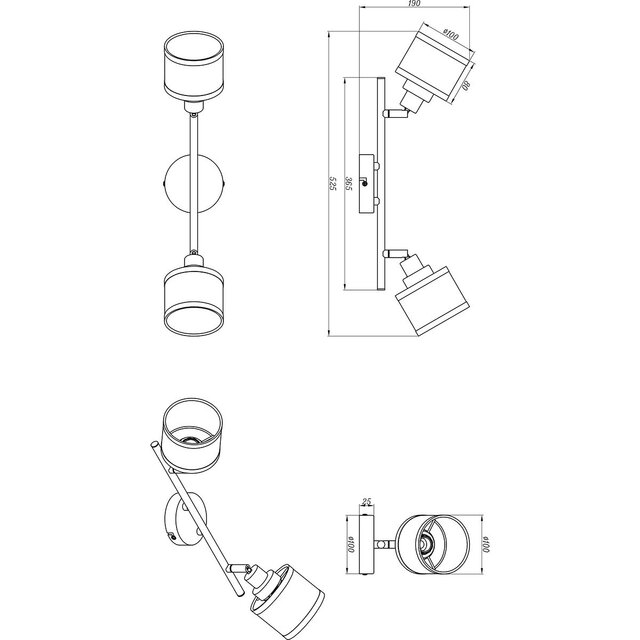 190
ø100
80
525
365
25
ø100
ø100