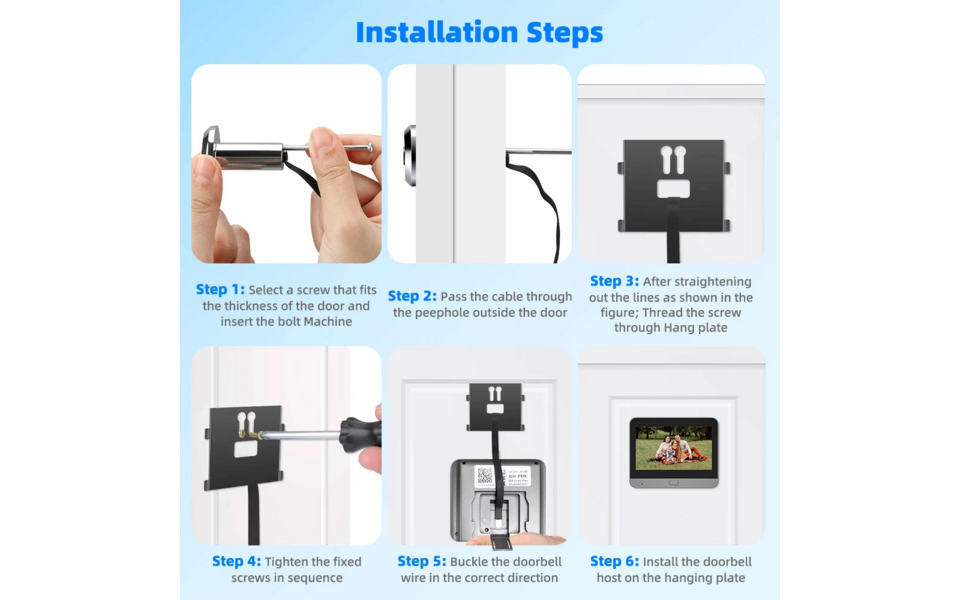 Installation Steps

Step 1: Select a screw that fits the thickness of the door and insert the bolt Machine

Step 2: Pass the cable through the peephole outside the door

Step 3: After straightening out the lines as shown in the figure; Thread the screw through Hang plate

Step 4: Tighten the fixed screws in sequence

Step 5: Buckle the doorbell wire in the correct direction

Step 6: Install the doorbell host on the hanging plate