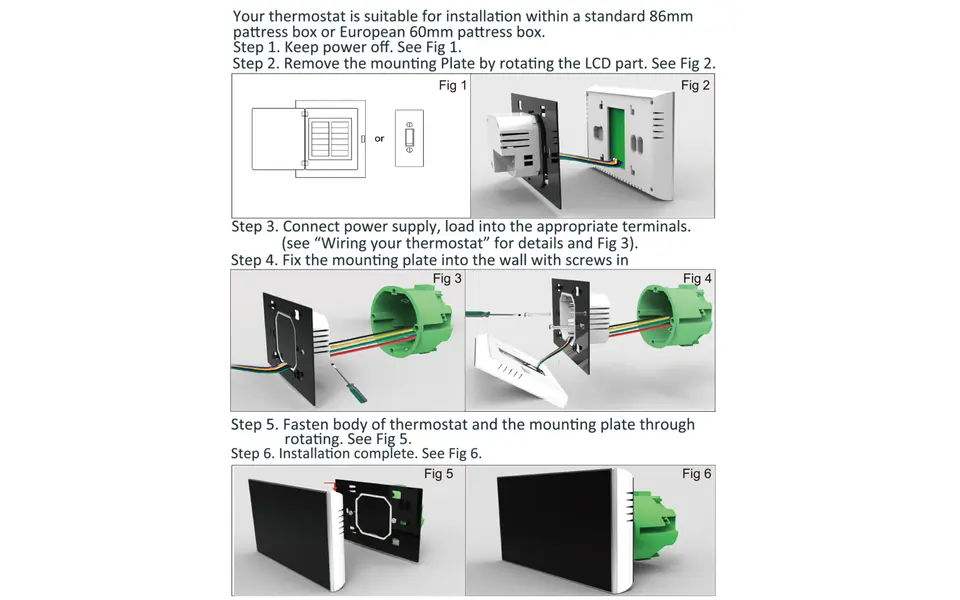 Your thermostat is suitable for installation within a standard 86mm pattress box or European 60mm pattress box.
Step 1. Keep power off. See Fig 1.
Step 2. Remove the mounting Plate by rotating the LCD part. See Fig 2.

Fig 1

or

Fig 2

Step 3. Connect power supply, load into the appropriate terminals. (see "Wiring your thermostat" for details and Fig 3).
Step 4. Fix the mounting plate into the wall with screws in

Fig 3

Fig 4

Step 5. Fasten body of thermostat and the mounting plate through rotating. See Fig 5.
Step 6. Installation complete. See Fig 6.

Fig 5

Fig 6