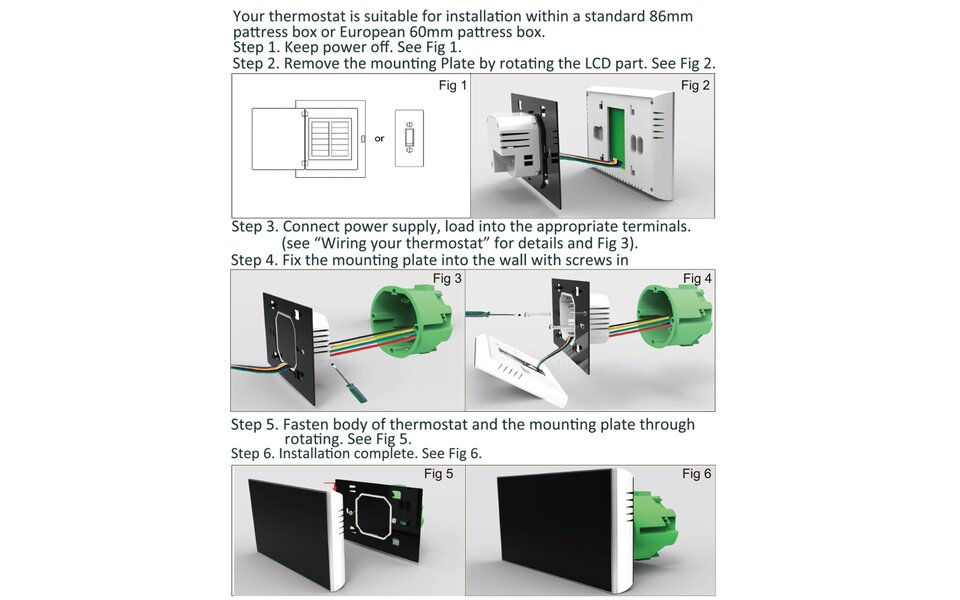 Your thermostat is suitable for installation within a standard 86mm pattress box or European 60mm pattress box.
Step 1. Keep power off. See Fig 1.
Step 2. Remove the mounting Plate by rotating the LCD part. See Fig 2.

Fig 1

or

Fig 2

Step 3. Connect power supply, load into the appropriate terminals. (see "Wiring your thermostat" for details and Fig 3).
Step 4. Fix the mounting plate into the wall with screws in

Fig 3

Fig 4

Step 5. Fasten body of thermostat and the mounting plate through rotating. See Fig 5.
Step 6. Installation complete. See Fig 6.

Fig 5

Fig 6