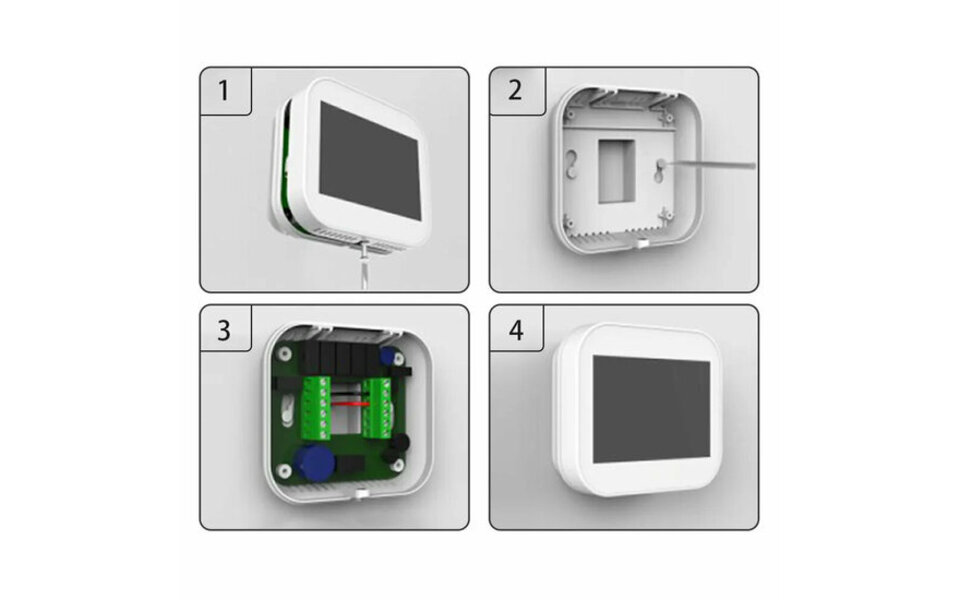 1

2

3

4