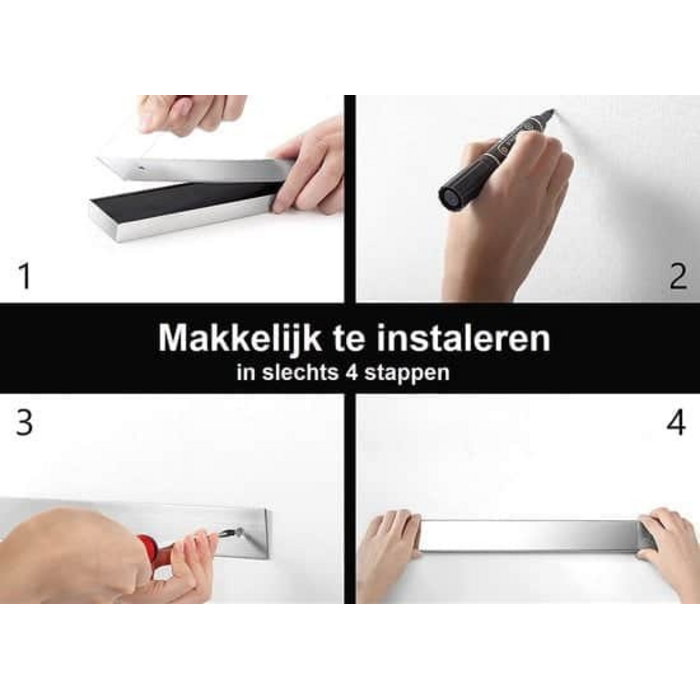 1

2

Makkelijk te instaleren
in slechts 4 stappen

3

4