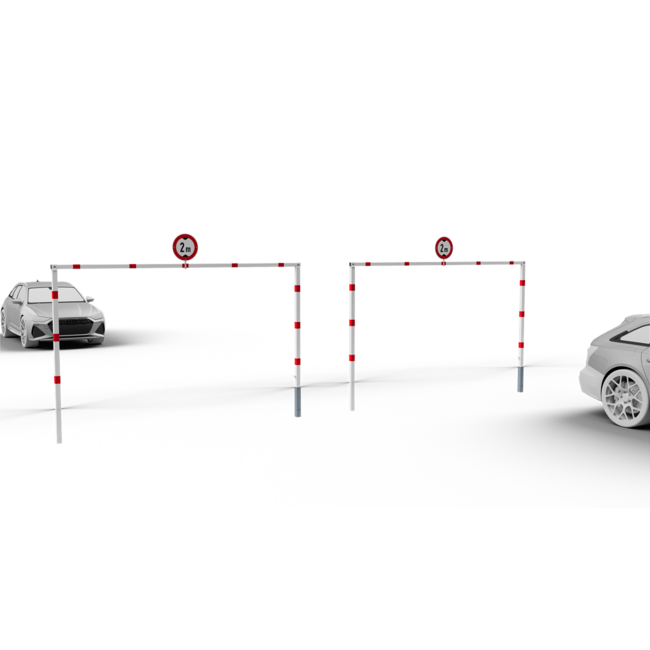 2m

2m