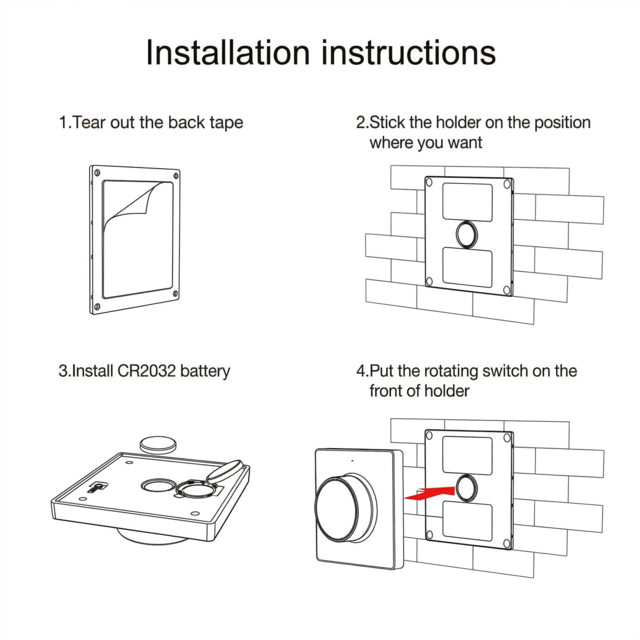 Installation instructions

1.Tear out the back tape

2.Stick the holder on the position where you want

3.Install CR2032 battery

4.Put the rotating switch on the front of holder