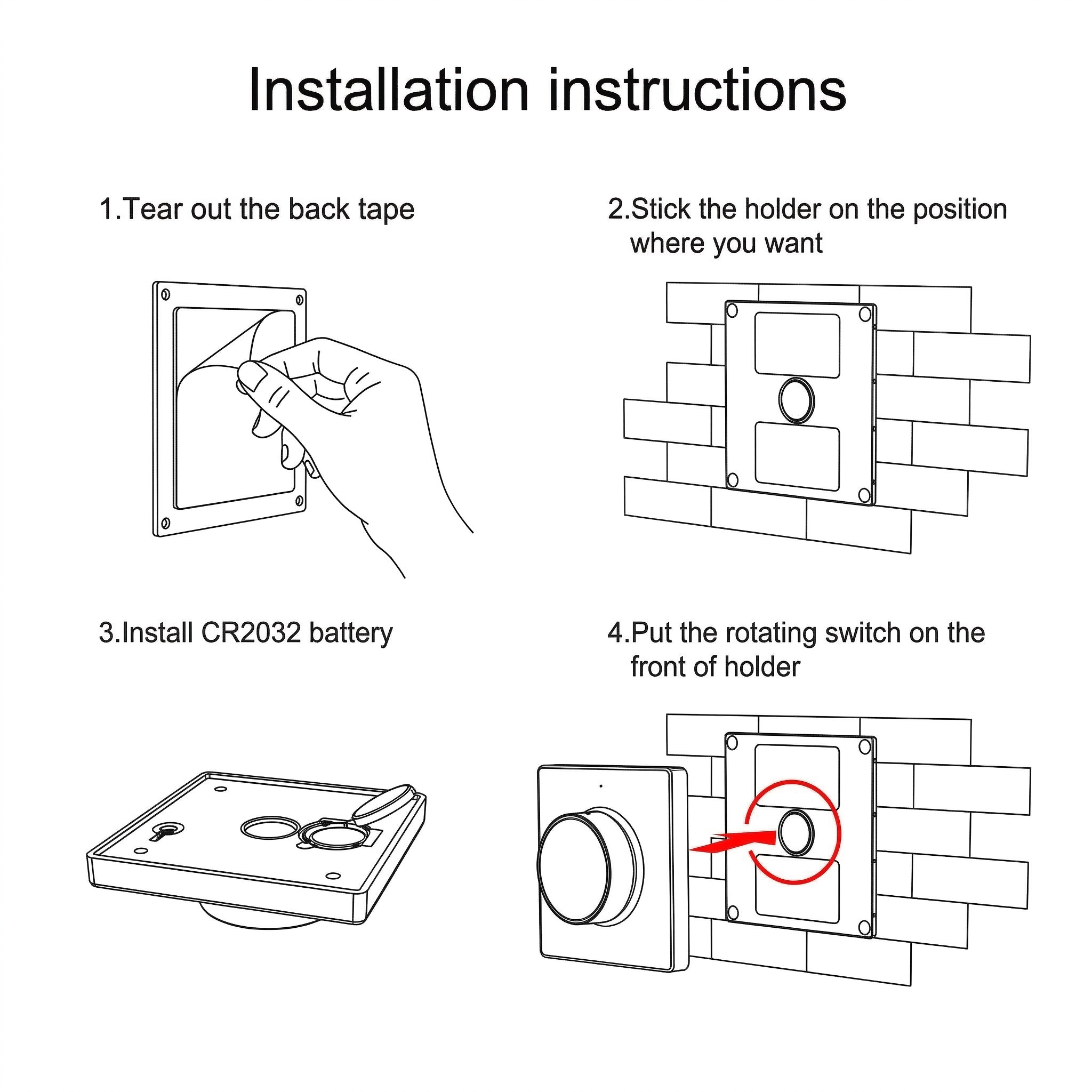 Installation instructions

1.Tear out the back tape

2.Stick the holder on the position where you want

3.Install CR2032 battery

4.Put the rotating switch on the front of holder