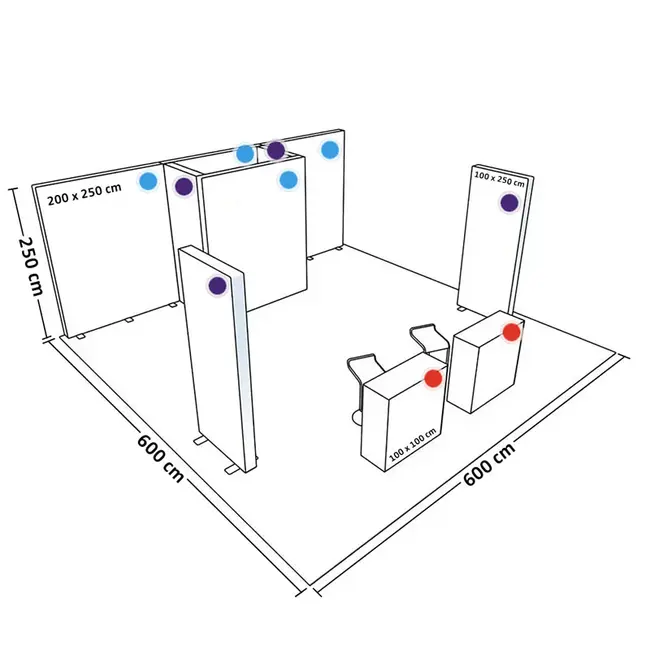 200 x 250 cm

100 x 250 cm

250 cm

100 x 100 cm

600 cm

600 cm